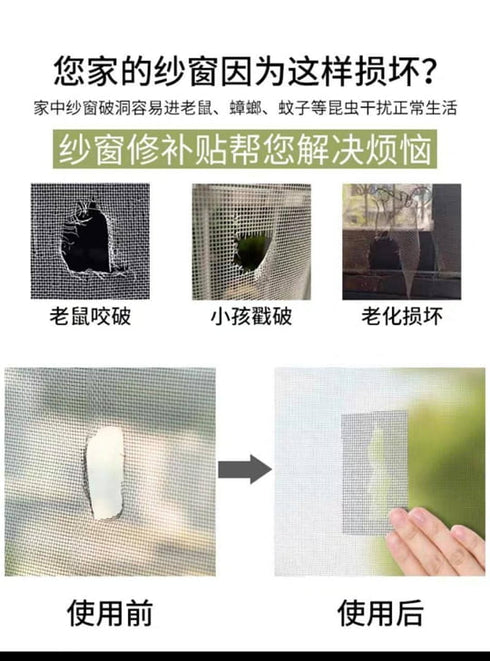 您家的纱窗因为这样损坏？

家中纱窗破洞容易进老鼠、蟑螂、蚊子等昆虫干扰正常生活

纱窗修补贴帮您解决烦恼

老鼠咬破

小孩戳破

老化损坏

使用前

使用后