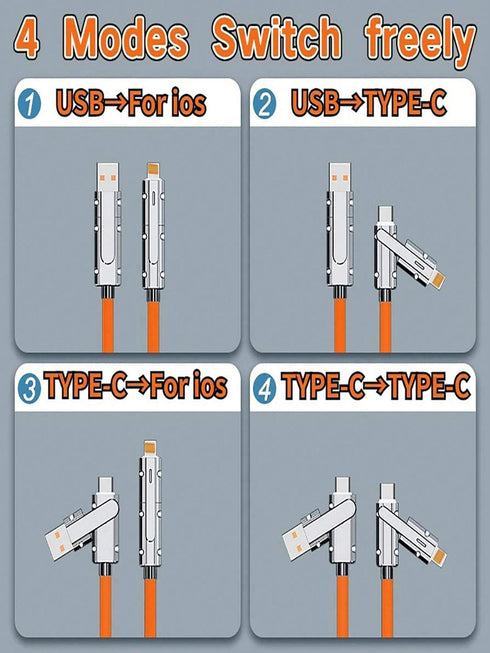 4 Modes Switch freely

1 USB→For ios

2 USB→TYPE-C

3 TYPE-C→For ios

4 TYPE-C→TYPE-C