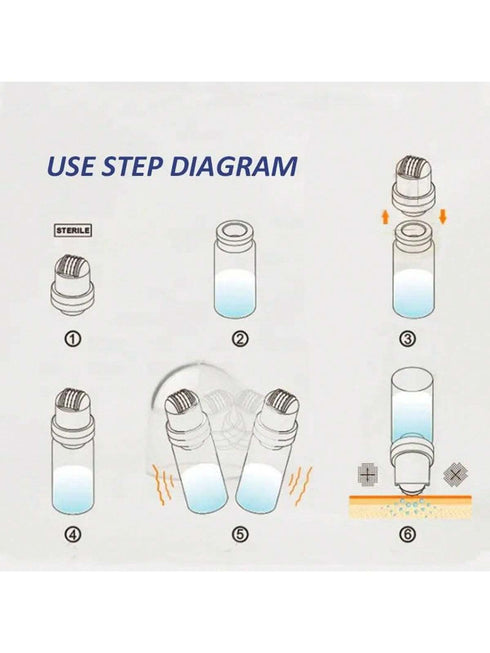 USE STEP DIAGRAM

STERILE

①

②

③

④

⑤

⑥