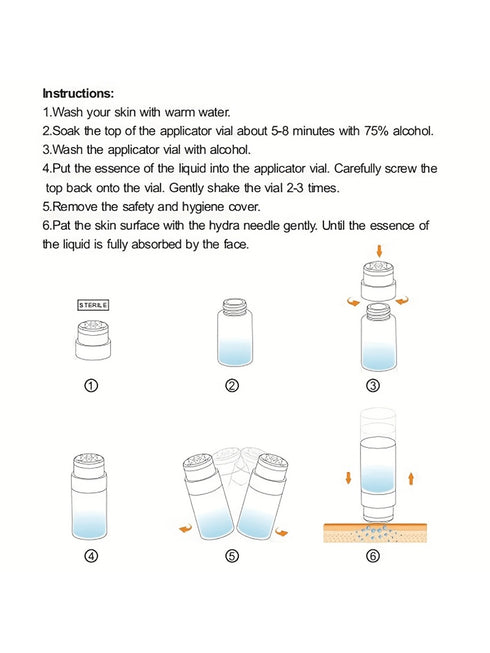 Instructions:
1.Wash your skin with warm water.
2.Soak the top of the applicator vial about 5-8 minutes with 75% alcohol.
3.Wash the applicator vial with alcohol.
4.Put the essence of the liquid into the applicator vial. Carefully screw the top back onto the vial. Gently shake the vial 2-3 times.
5.Remove the safety and hygiene cover.
6.Pat the skin surface with the hydra needle gently. Until the essence of the liquid is fully absorbed by the face.

STERILE

①

②

③

④

⑤

⑥