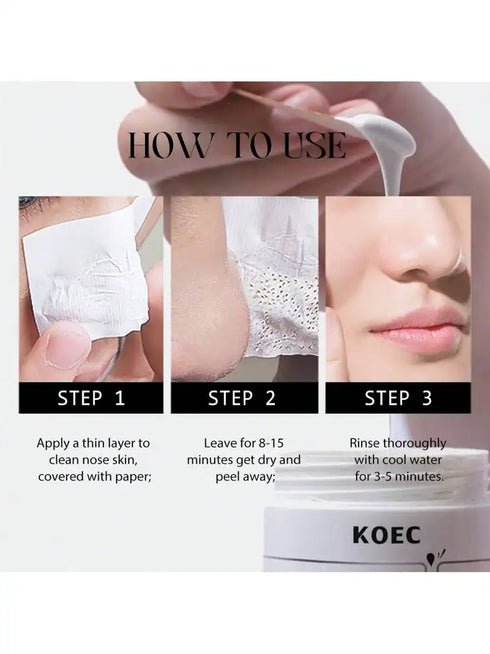 HOW TO USE

STEP 1

Apply a thin layer to clean nose skin, covered with paper;

STEP 2

Leave for 8-15 minutes get dry and peel away;

STEP 3

Rinse thoroughly with cool water for 3-5 minutes.

KOEC