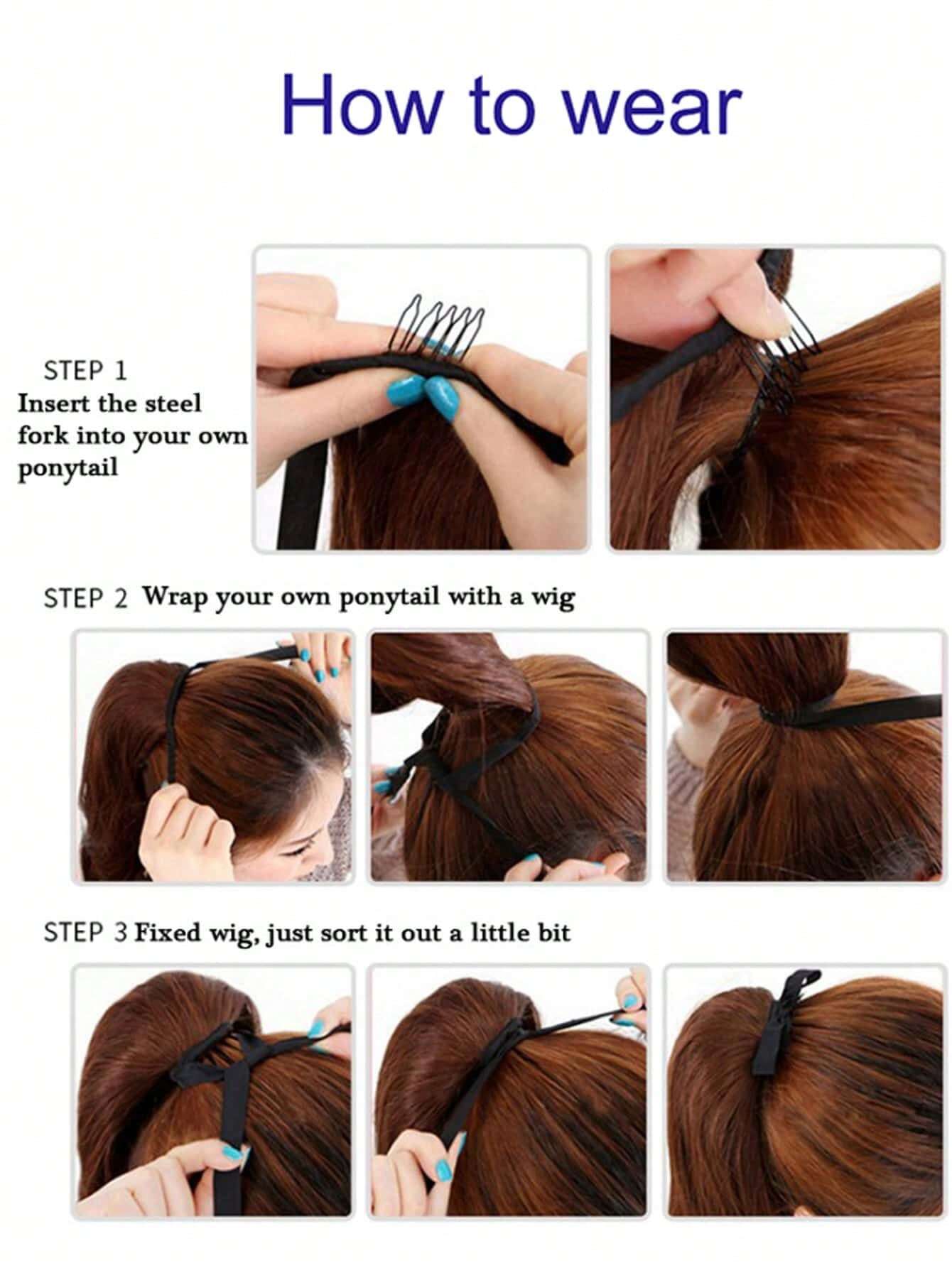 How to wear

STEP 1
Insert the steel fork into your own ponytail

STEP 2 Wrap your own ponytail with a wig

STEP 3 Fixed wig, just sort it out a little bit