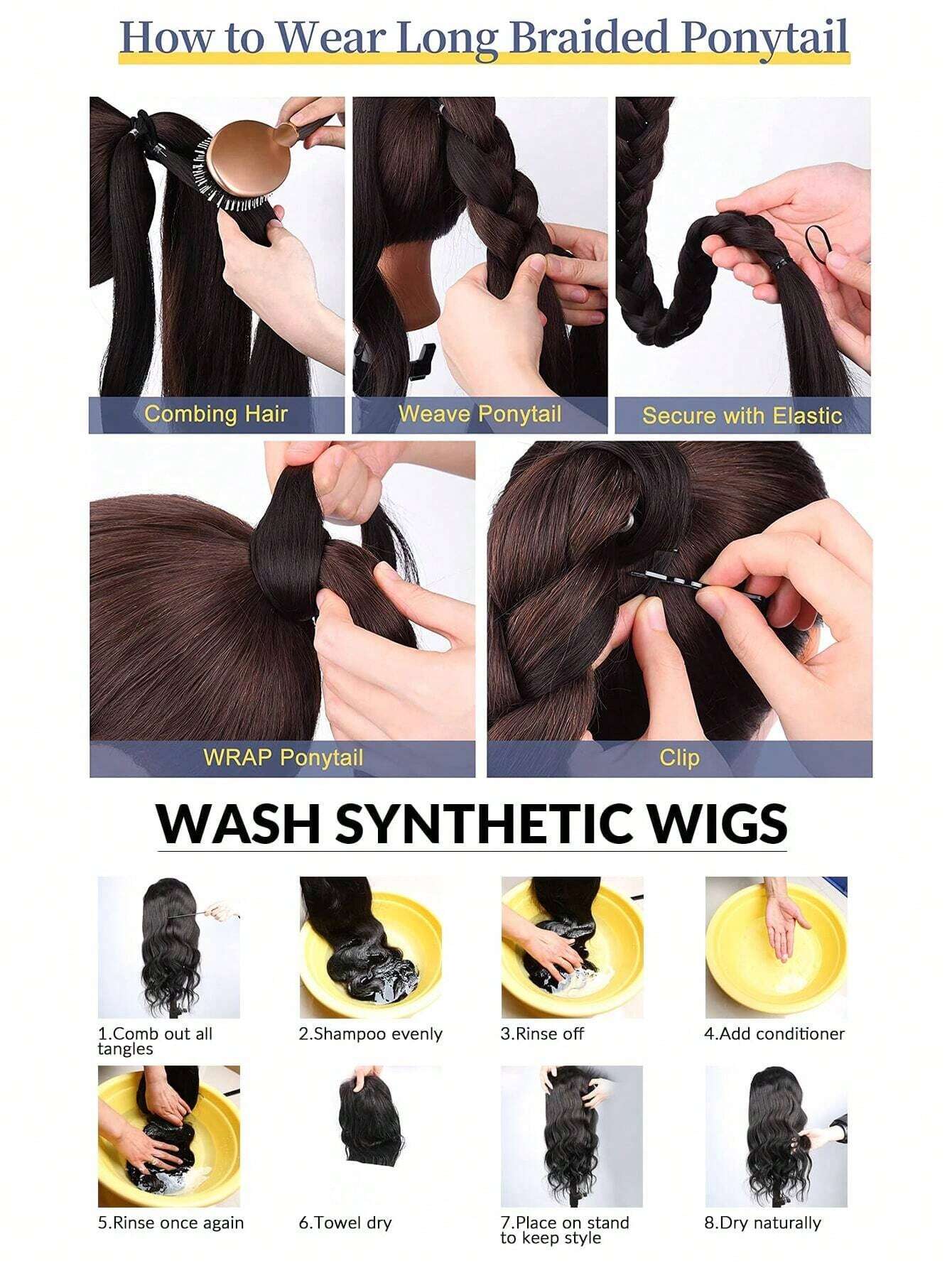 How to Wear Long Braided Ponytail

Combing Hair

Weave Ponytail

Secure with Elastic

WRAP Ponytail

Clip

WASH SYNTHETIC WIGS

1.Comb out all tangles

2.Shampoo evenly

3.Rinse off

4.Add conditioner

5.Rinse once again

6.Towel dry

7.Place on stand to keep style

8.Dry naturally