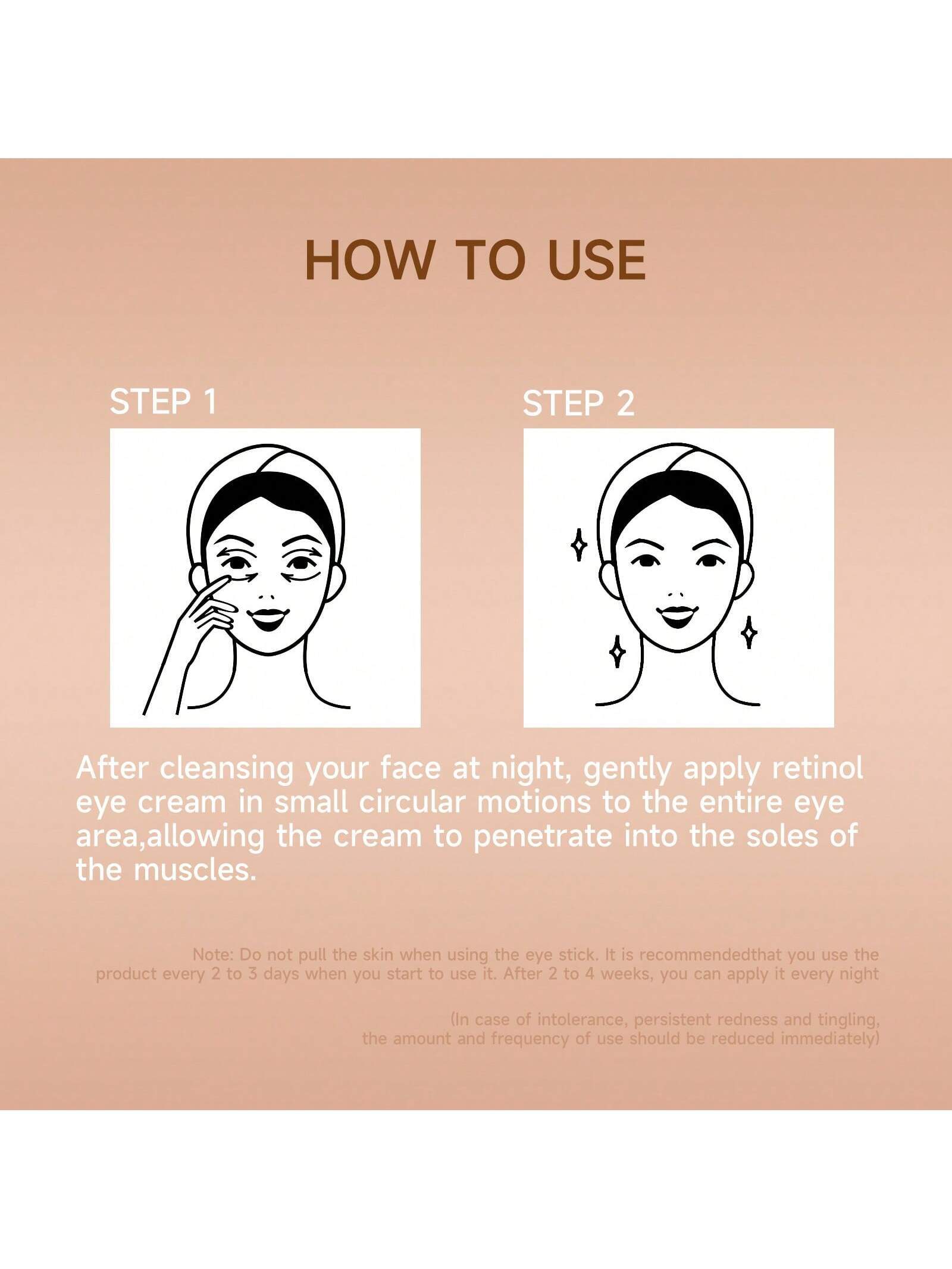 HOW TO USE

STEP 1

STEP 2

After cleansing your face at night, gently apply retinol eye cream in small circular motions to the entire eye area,allowing the cream to penetrate into the soles of the muscles.

Note: Do not pull the skin when using the eye stick. It is recommendedthat you use the product every 2 to 3 days when you start to use it. After 2 to 4 weeks, you can apply it every night

(In case of intolerance, persistent redness and tingling, the amount and frequency of use should be reduced immediately)